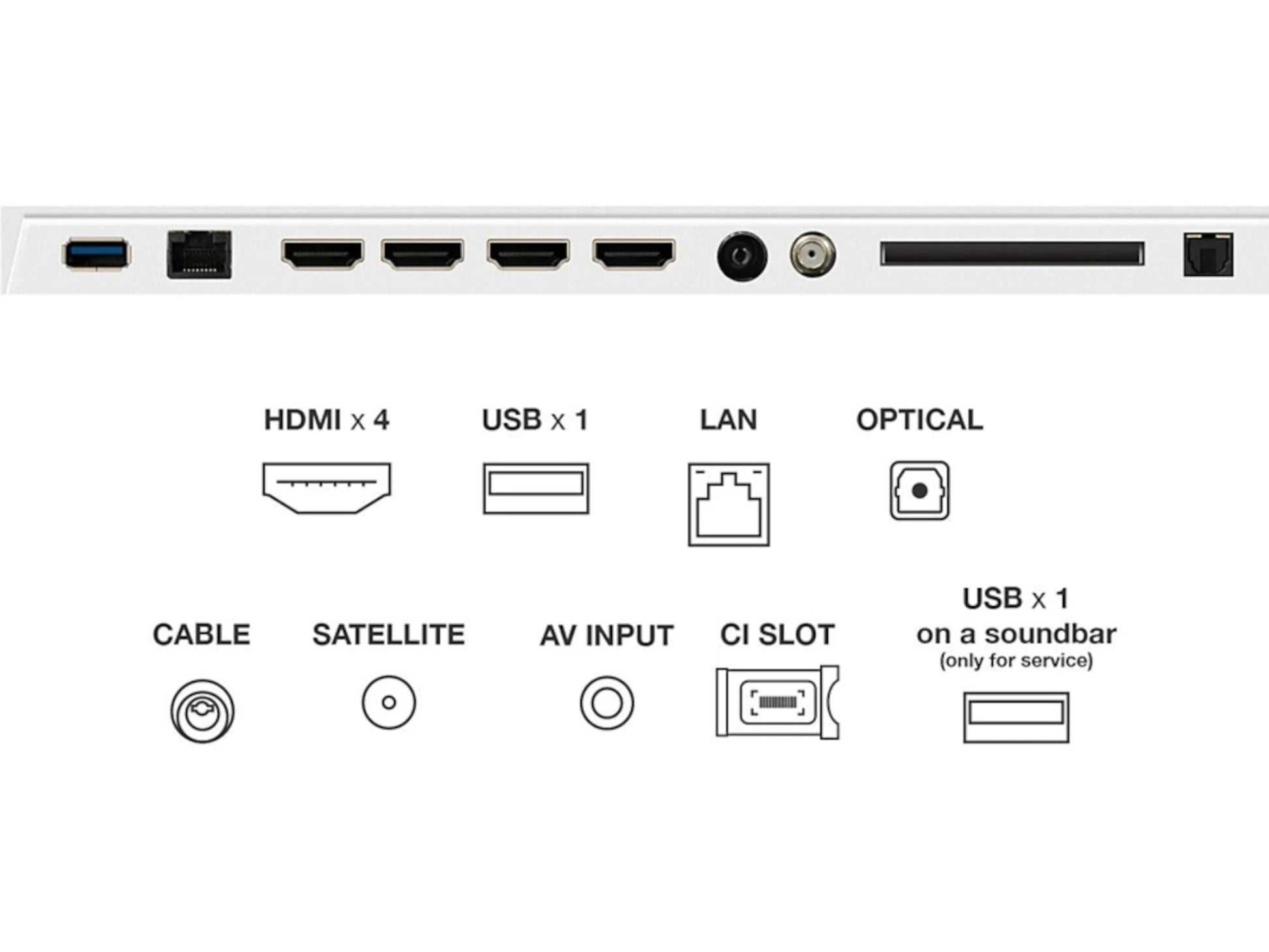 HDMI x 4

USB x 1

LAN

OPTICAL

CABLE

SATELLITE

AV INPUT

CI SLOT

USB x 1
on a soundbar
(only for service)