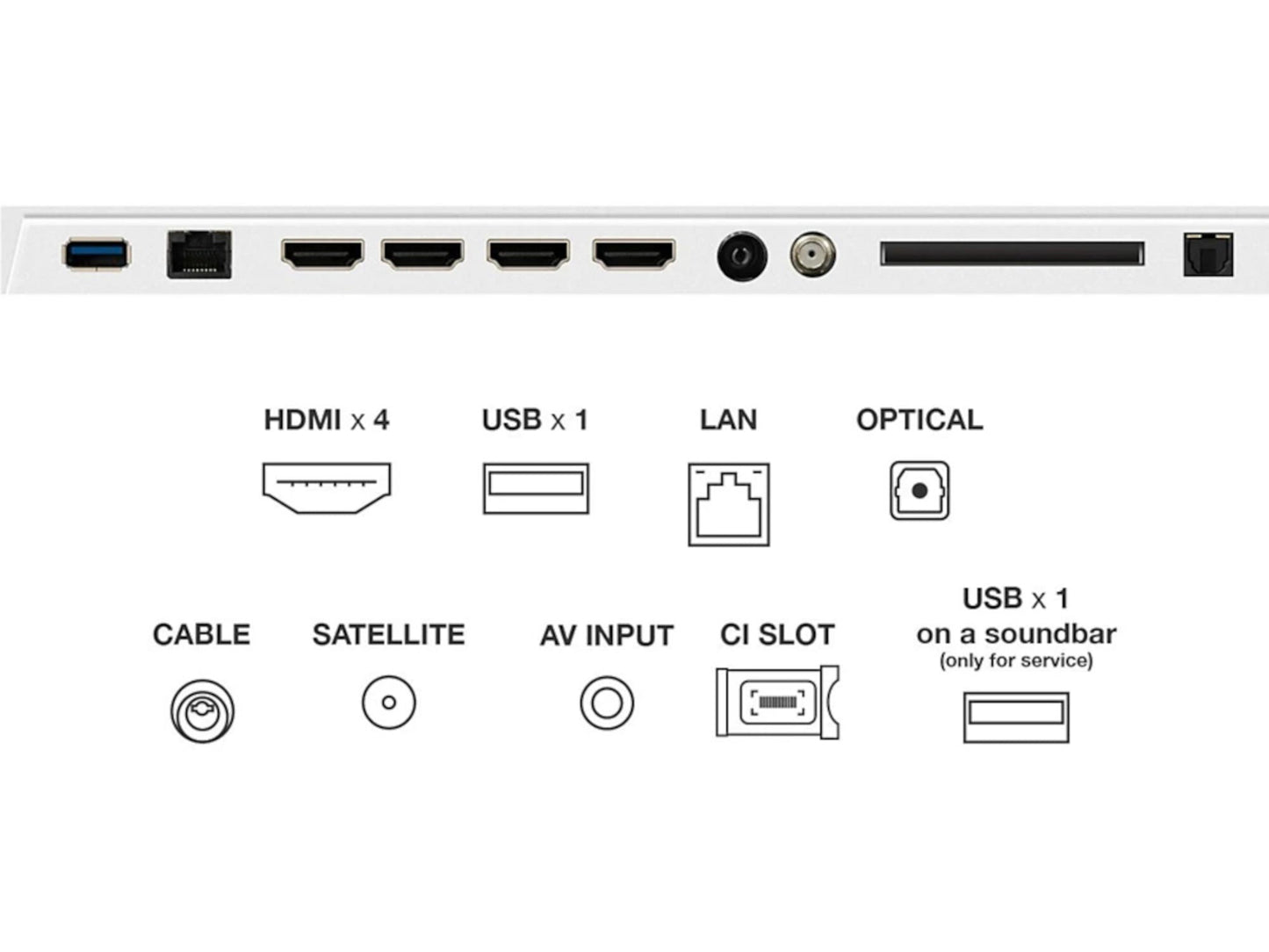 HDMI x 4
USB x 1
LAN
OPTICAL

CABLE
SATELLITE
AV INPUT
CI SLOT
USB x 1 on a soundbar (only for service)