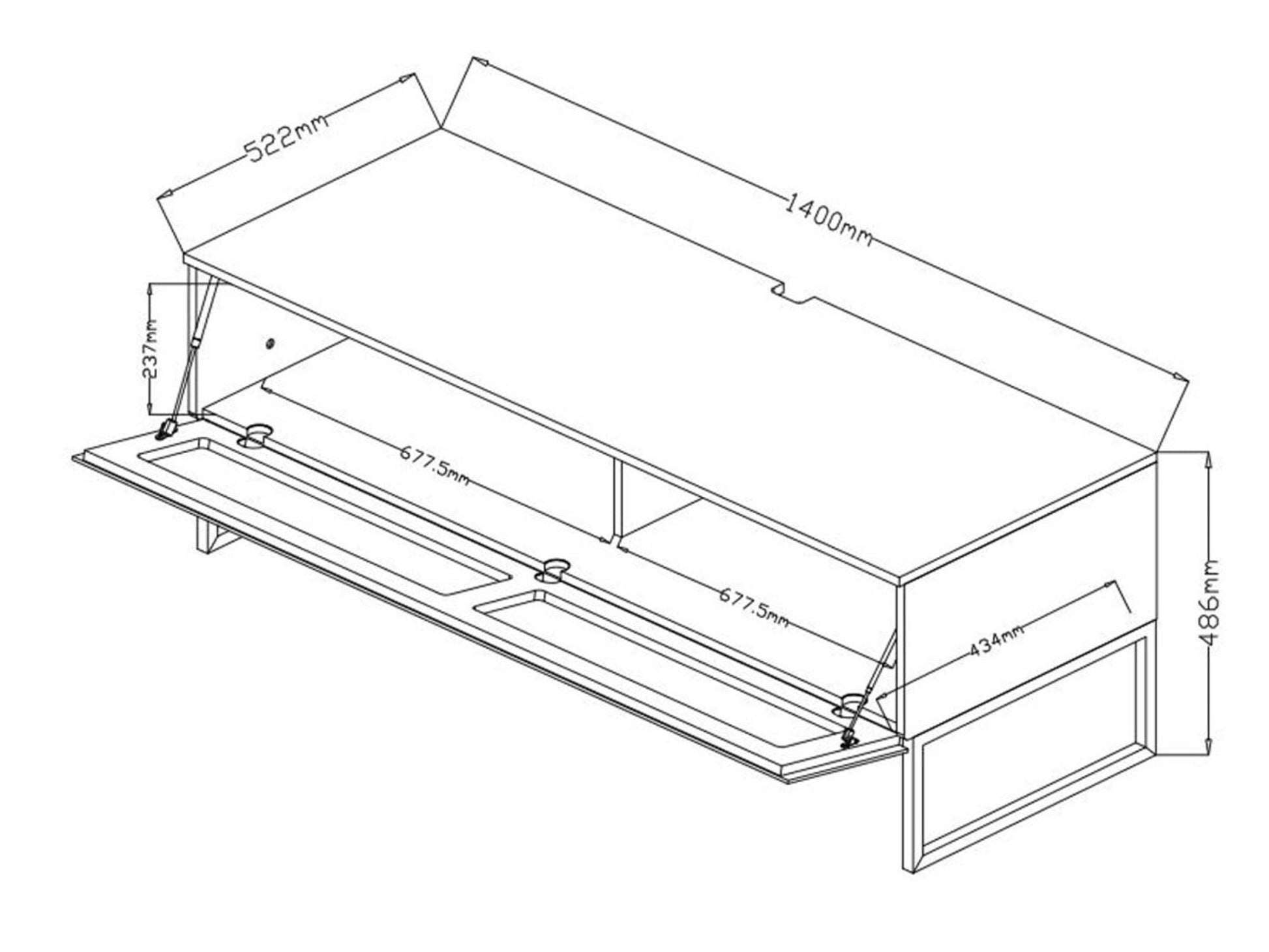 522mm
1400mm
237mm
677.5mm
677.5mm
434mm
486mm