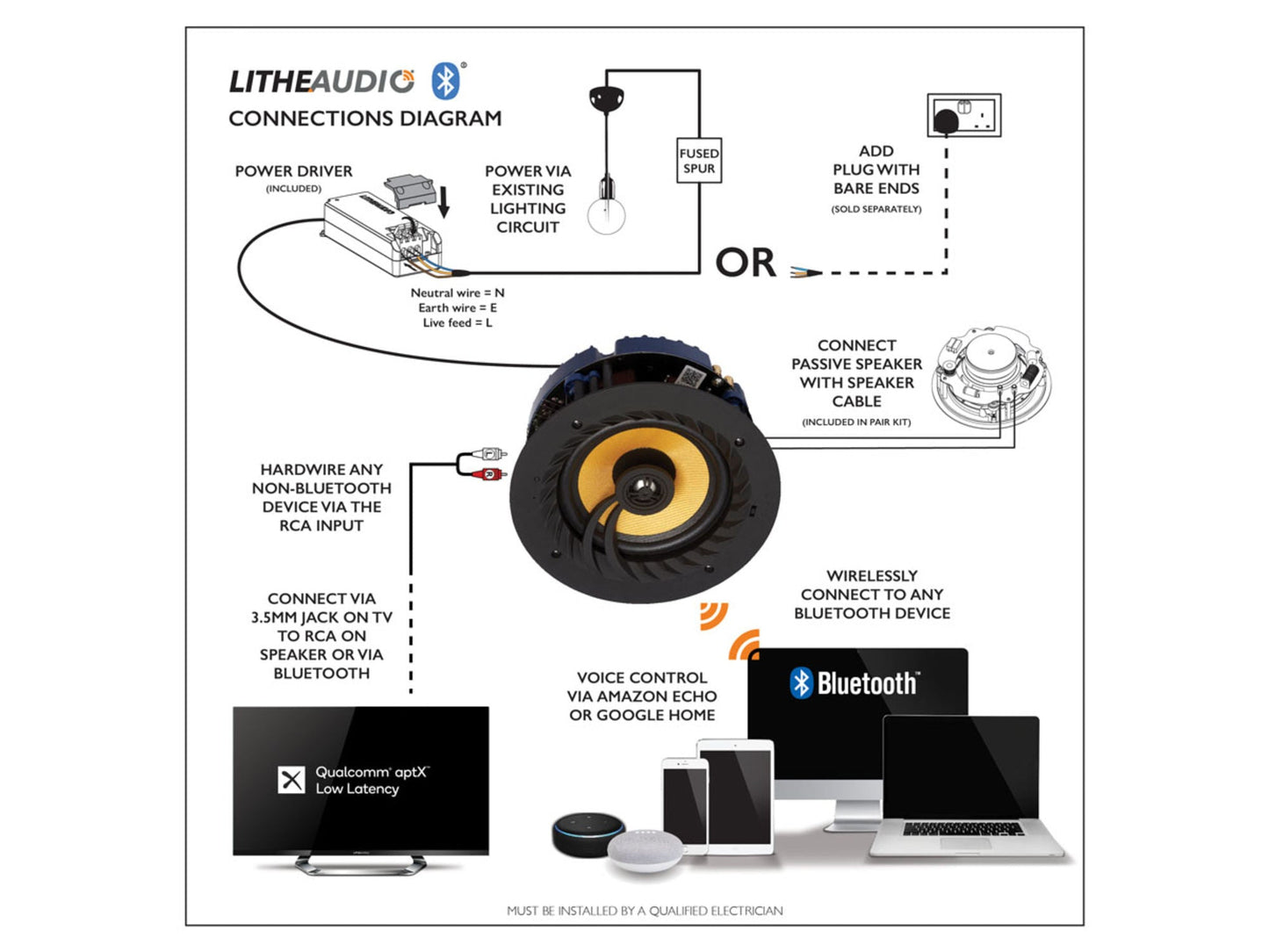 LITHEAUDIO
CONNECTIONS DIAGRAM

POWER DRIVER
(INCLUDED)

POWER VIA EXISTING LIGHTING CIRCUIT

FUSED SPUR

ADD PLUG WITH BARE ENDS
(SOLD SEPARATELY)

OR

Neutral wire = N
Earth wire = E
Live feed = L

CONNECT PASSIVE SPEAKER WITH SPEAKER CABLE
(INCLUDED IN PAIR KIT)

HARDWIRE ANY NON-BLUETOOTH DEVICE VIA THE RCA INPUT

CONNECT VIA 3.5MM JACK ON TV TO RCA ON SPEAKER OR VIA BLUETOOTH

WIRELESSLY CONNECT TO ANY BLUETOOTH DEVICE

VOICE CONTROL VIA AMAZON ECHO OR GOOGLE HOME

Bluetooth

Qualcomm aptX Low Latency

MUST BE INSTALLED BY A QUALIFIED ELECTRICIAN