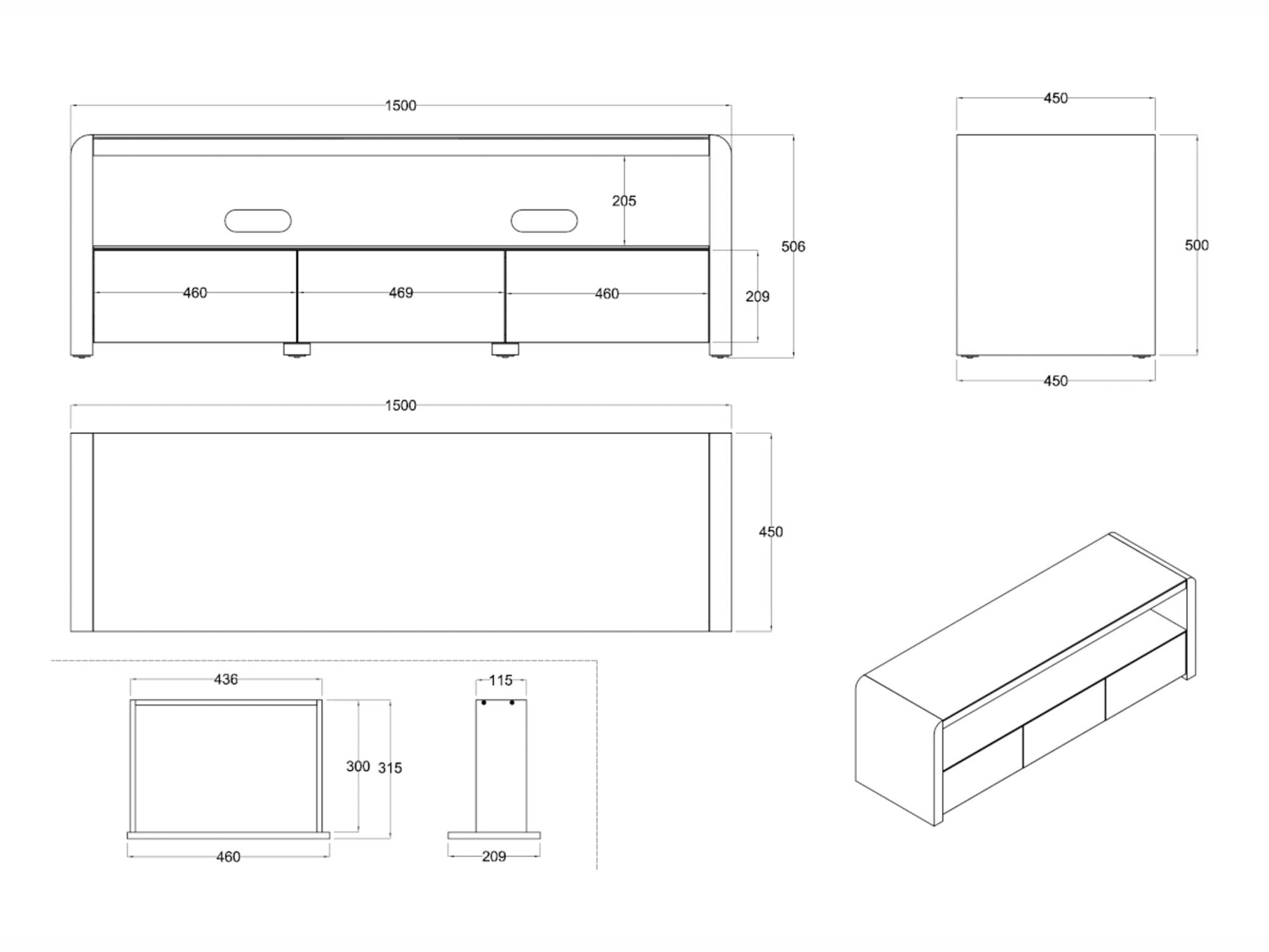 1500

205

506

460

469

460

209

450

500

450

1500

450

436

300

315

460

115

209